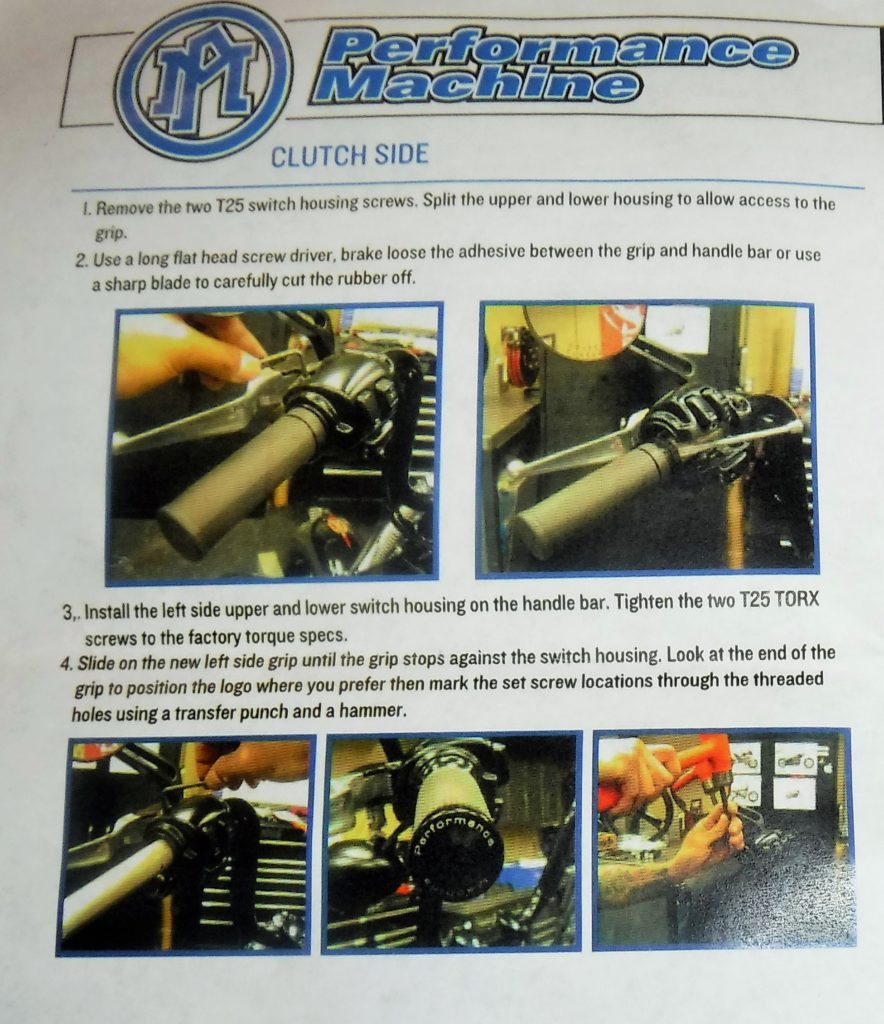 PM

Performance Machine

CLUTCH SIDE

1. Remove the two T25 switch housing screws. Split the upper and lower housing to allow access to the grip.
2. Use a long flat head screw driver, brake loose the adhesive between the grip and handle bar or use a sharp blade to carefully cut the rubber off.

3,. Install the left side upper and lower switch housing on the handle bar. Tighten the two T25 TORX screws to the factory torque specs.
4. Slide on the new left side grip until the grip stops against the switch housing. Look at the end of the grip to position the logo where you prefer then mark the set screw locations through the threaded holes using a transfer punch and a hammer.

Performance